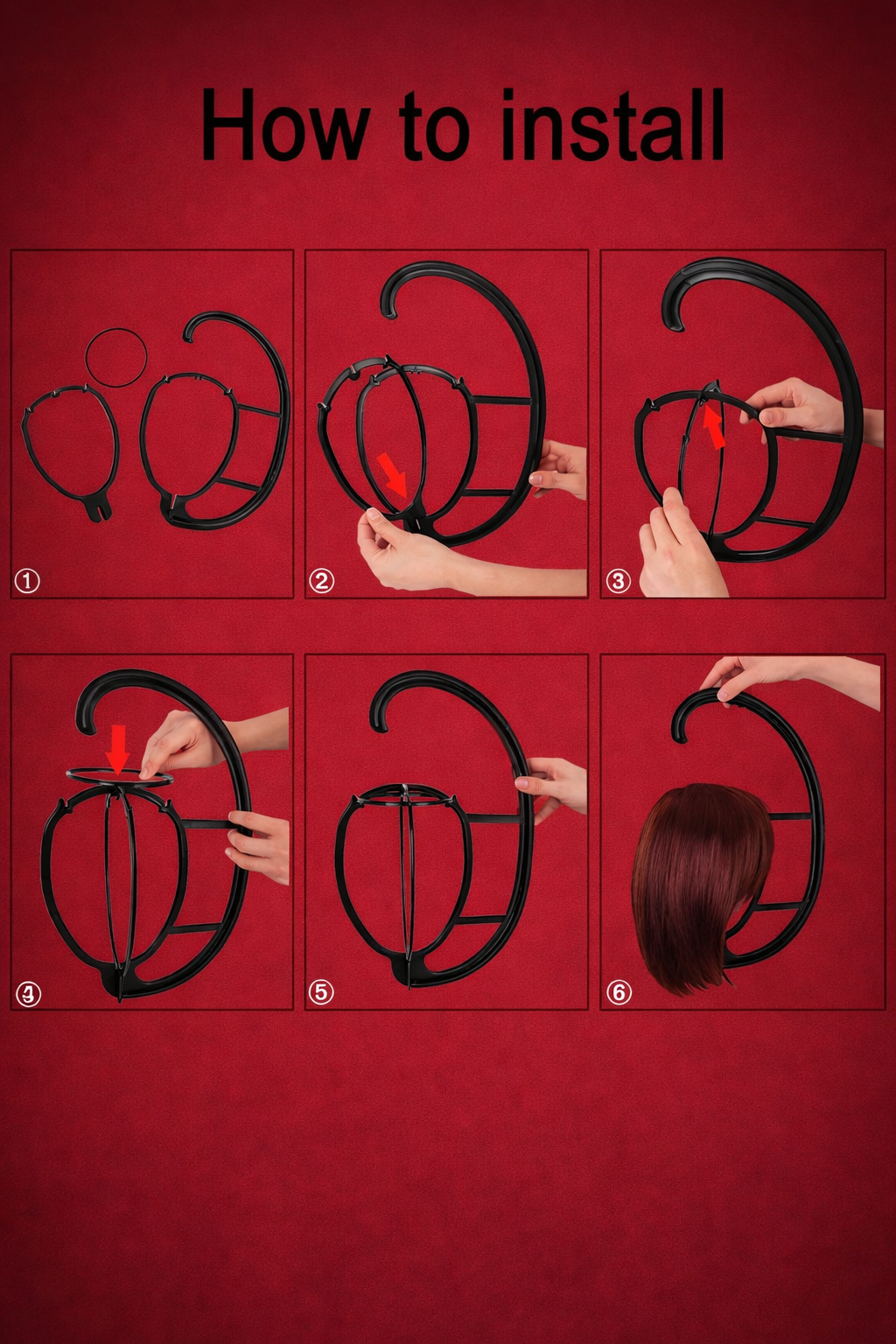 How to install

①

②

③

④

⑤

⑥