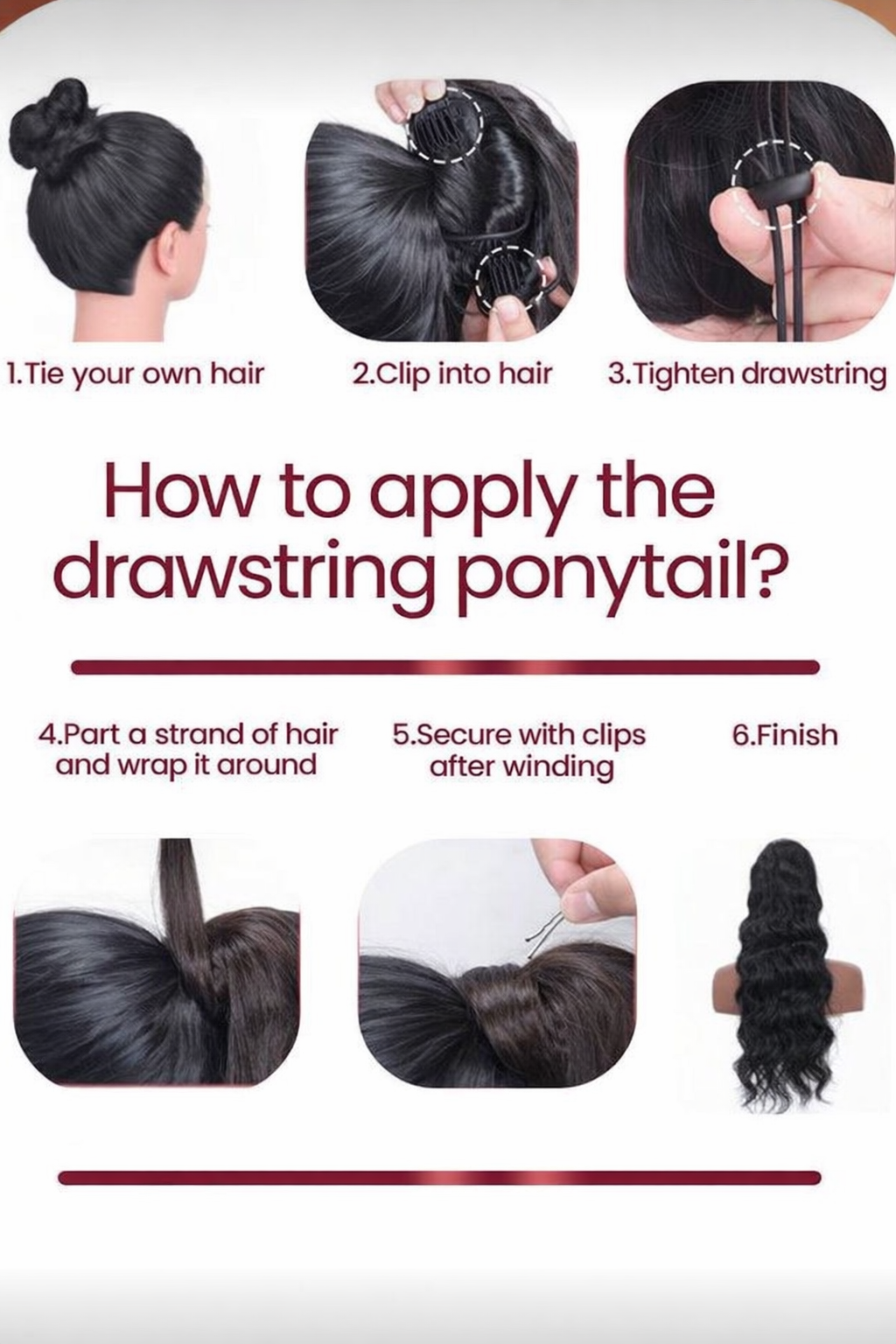 1.Tie your own hair

2.Clip into hair

3.Tighten drawstring

How to apply the drawstring ponytail?

4.Part a strand of hair and wrap it around

5.Secure with clips after winding

6.Finish